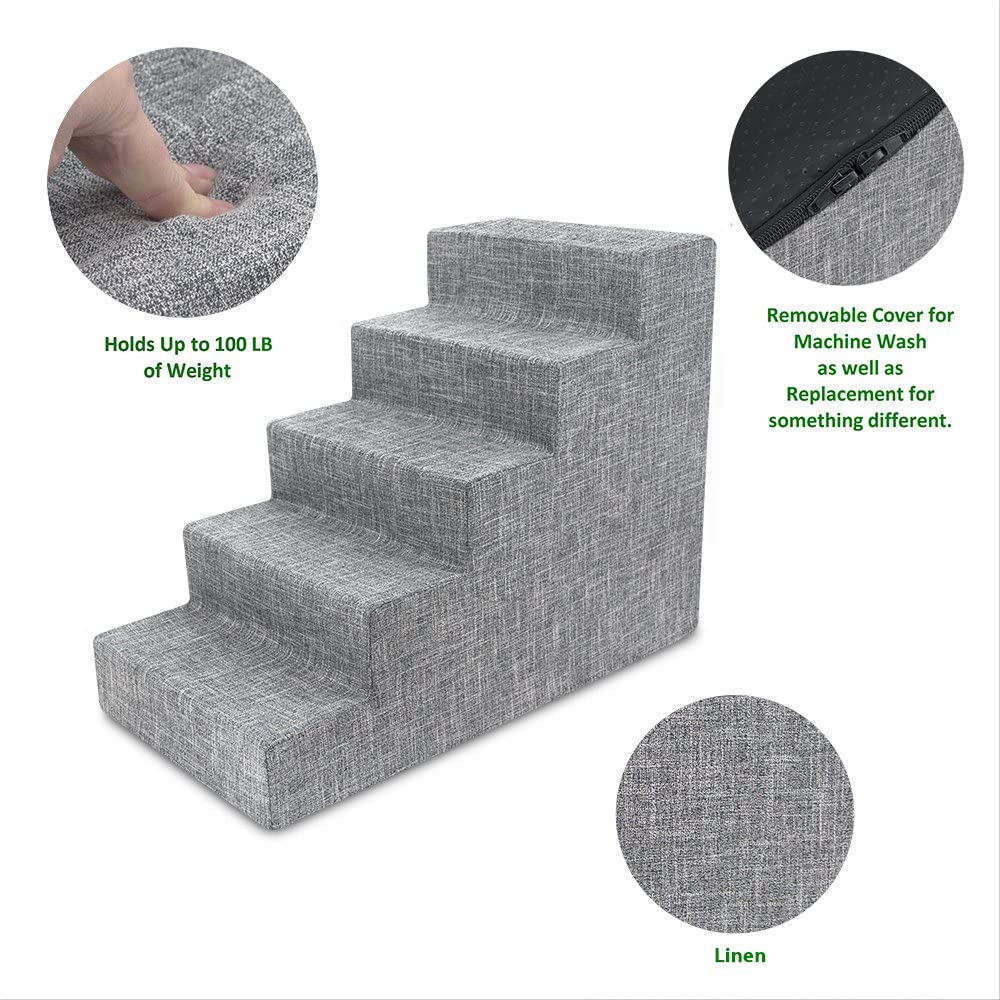 Holds Up to 100 LB of Weight

Removable Cover for Machine Wash as well as Replacement for something different.

Linen